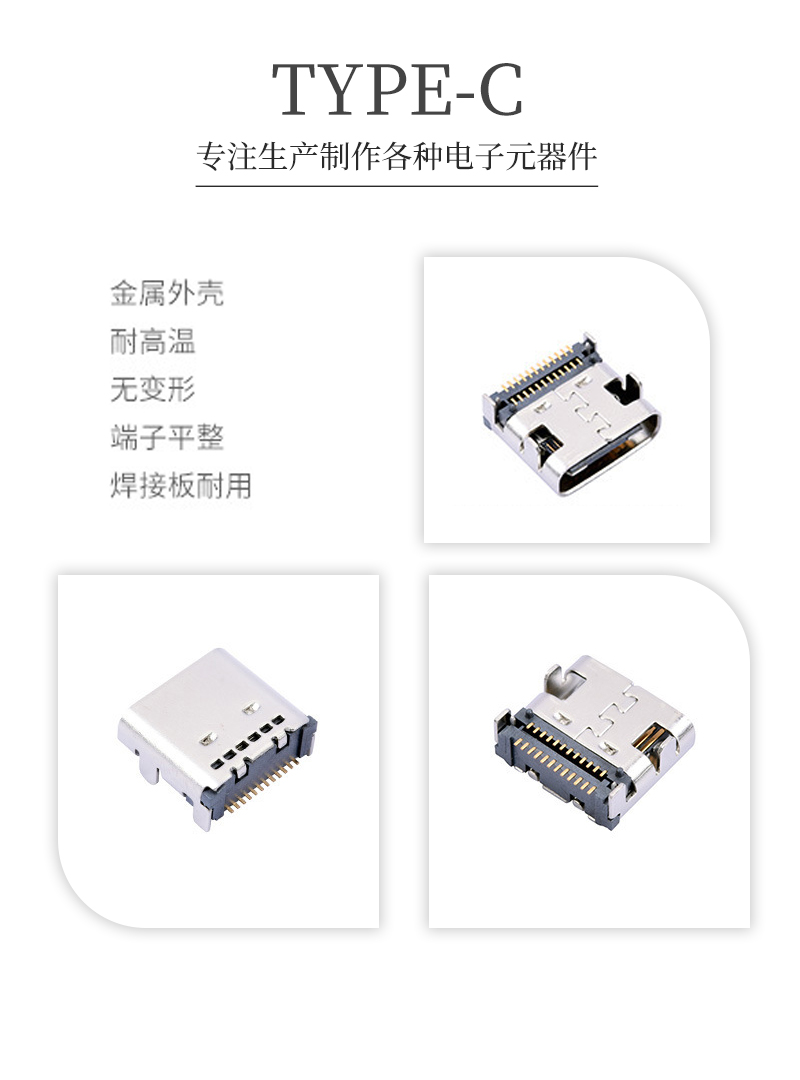 TYPE-C

专注生产制作各种电子元器件

金属外壳
耐高温
无变形
端子平整
焊接板耐用